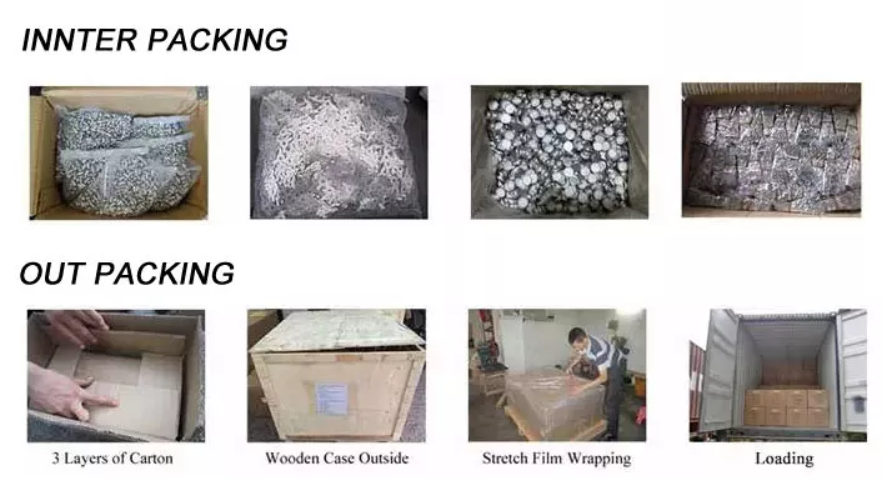 INNTER PACKING

OUT PACKING

3 Layers of Carton

Wooden Case Outside

Stretch Film Wrapping

Loading